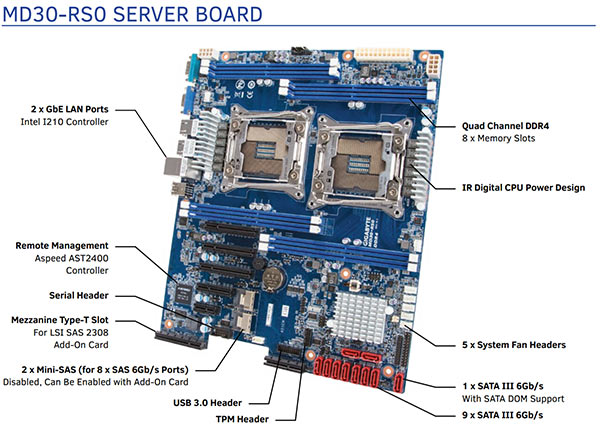 MD30-RS0 SERVER BOARD

2 x GbE LAN Ports
Intel I210 Controller

Remote Management
Aspeed AST2400
Controller

Serial Header

Mezzanine Type-T Slot
For LSI SAS 2308
Add-On Card

2 x Mini-SAS (for 8 x SAS 6Gb/s Ports)
Disabled, Can Be Enabled with Add-On Card

USB 3.0 Header

TPM Header

Quad Channel DDR4
8 x Memory Slots

IR Digital CPU Power Design

5 x System Fan Headers

1 x SATA III 6Gb/s
With SATA DOM Support

9 x SATA III 6Gb/s

GIGABYTE