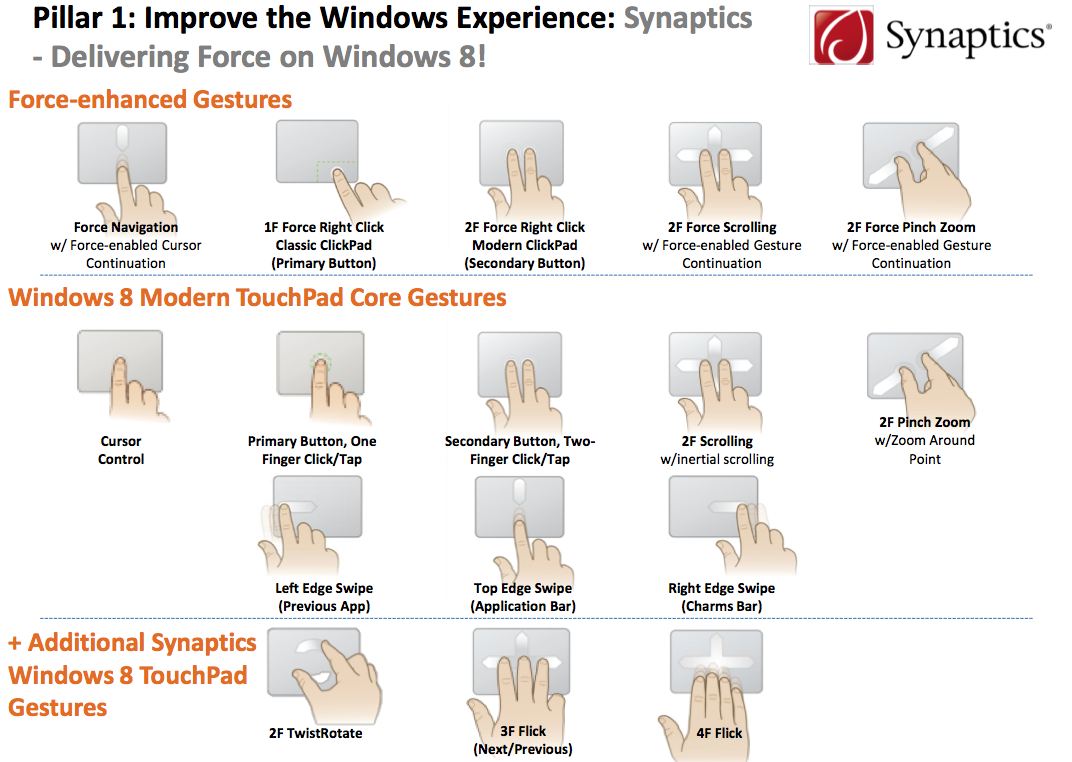 Pillar 1: Improve the Windows Experience: Synaptics - Delivering Force on Windows 8!

Synaptics®

Force-enhanced Gestures

Force Navigation w/ Force-enabled Cursor Continuation

1F Force Right Click Classic ClickPad (Primary Button)

2F Force Right Click Modern ClickPad (Secondary Button)

2F Force Scrolling w/ Force-enabled Gesture Continuation

2F Force Pinch Zoom w/ Force-enabled Gesture Continuation

Windows 8 Modern TouchPad Core Gestures

Cursor Control

Primary Button, One Finger Click/Tap

Secondary Button, Two-Finger Click/Tap

2F Scrolling w/inertial scrolling

2F Pinch Zoom w/Zoom Around Point

Left Edge Swipe (Previous App)

Top Edge Swipe (Application Bar)

Right Edge Swipe (Charms Bar)

+ Additional Synaptics Windows 8 TouchPad Gestures

2F TwistRotate

3F Flick (Next/Previous)

4F Flick