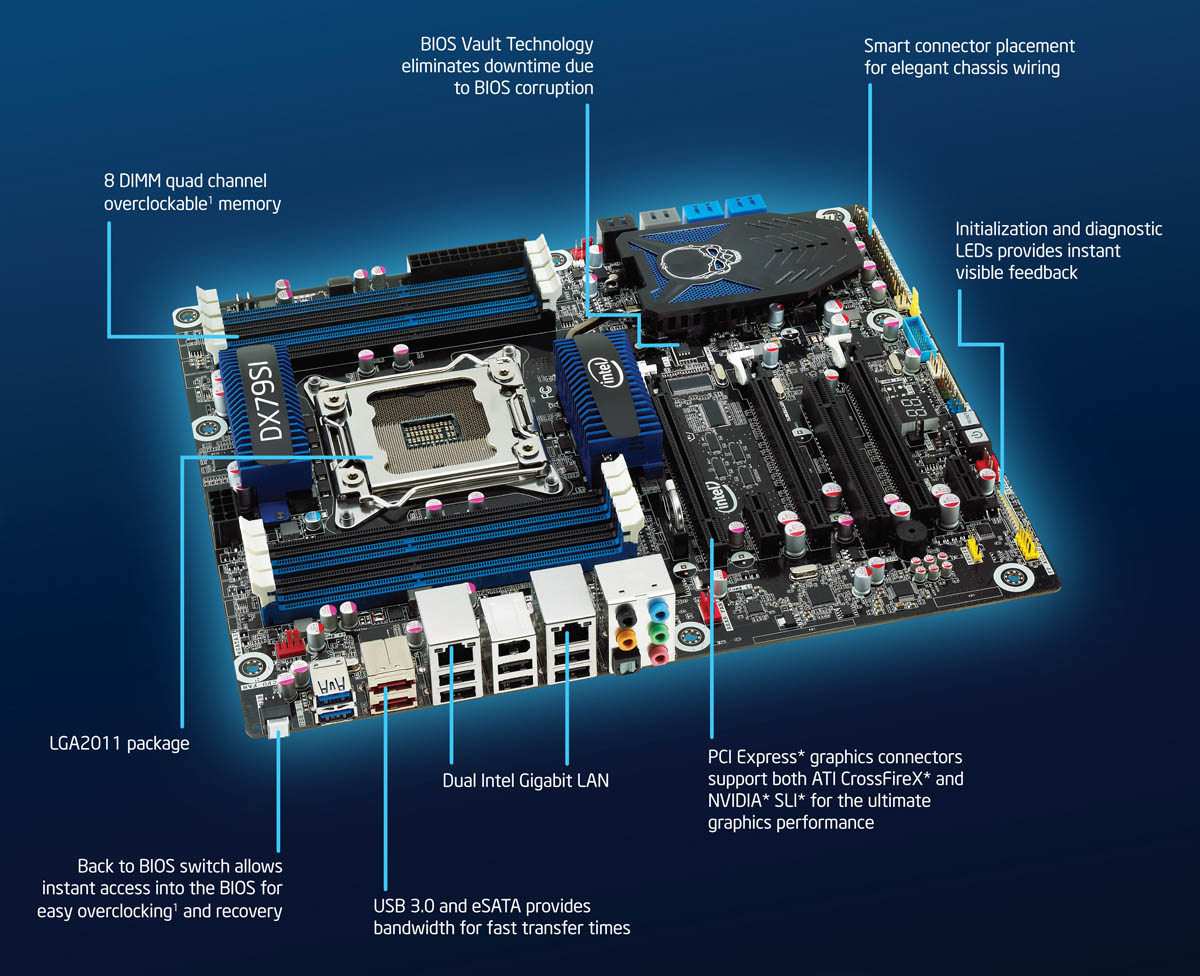 BIOS Vault Technology eliminates downtime due to BIOS corruption

Smart connector placement for elegant chassis wiring

8 DIMM quad channel overclockable$^1$ memory

Initialization and diagnostic LEDs provides instant visible feedback

DX79SI

intel

intel

LGA2011 package

Dual Intel Gigabit LAN

PCI Express* graphics connectors support both ATI CrossFireX* and NVIDIA* SLI* for the ultimate graphics performance

Back to BIOS switch allows instant access into the BIOS for easy overclocking$^1$ and recovery

USB 3.0 and eSATA provides bandwidth for fast transfer times